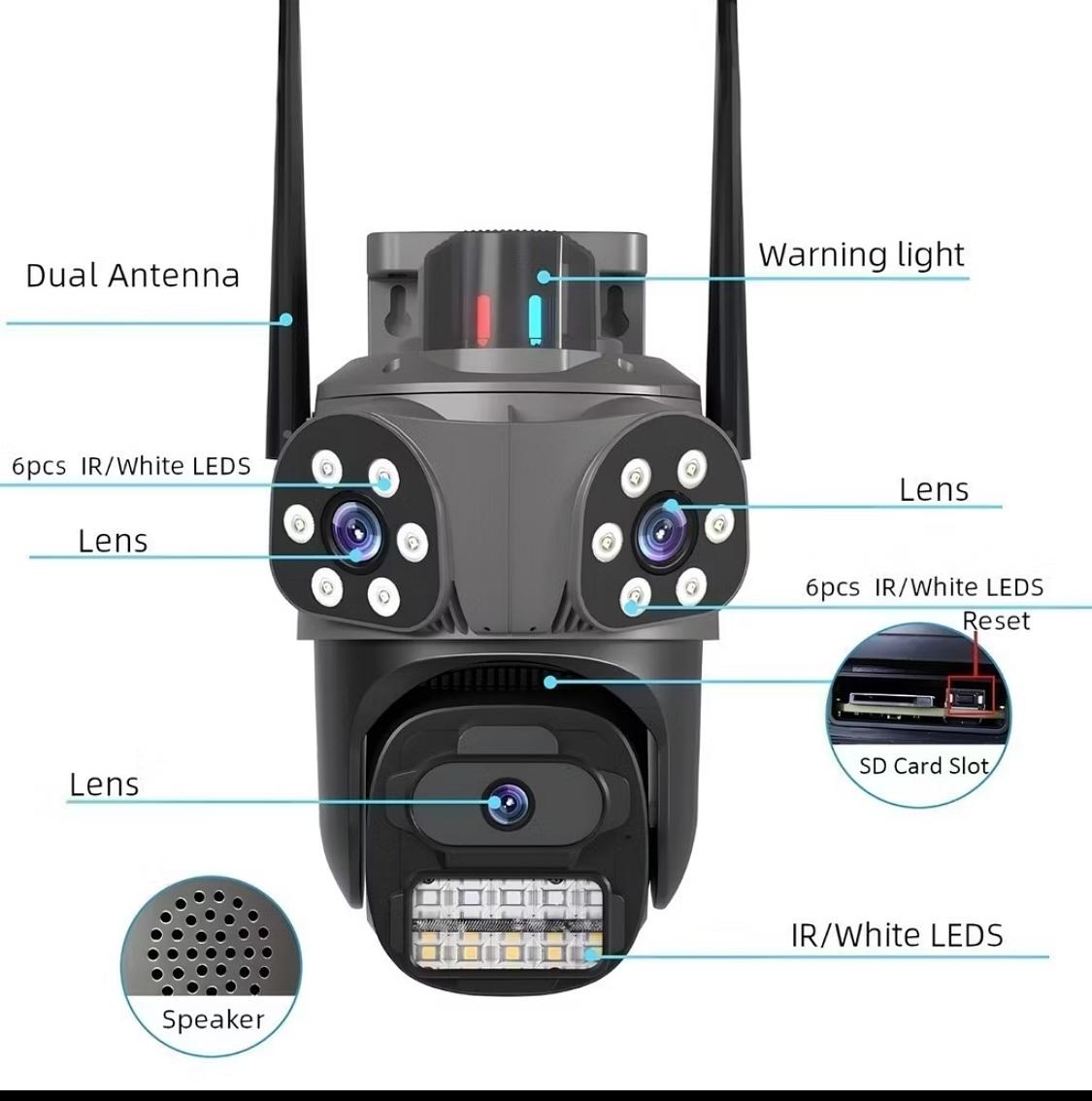 Dual Antenna

Warning light

6pcs IR/White LEDS

Lens

Lens

6pcs IR/White LEDS

Reset

SD Card Slot

Lens

IR/White LEDS

Speaker