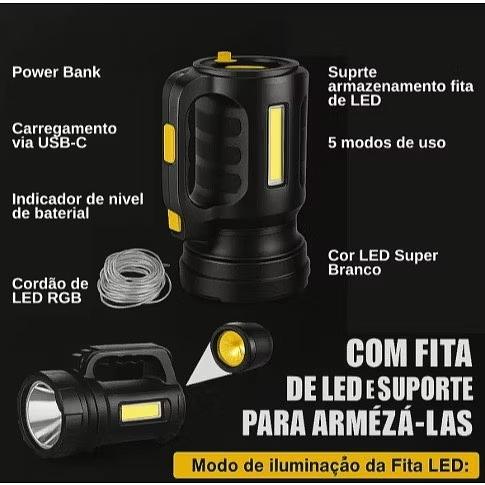 Power Bank

Carregamento via USB-C

Indicador de nivel de baterial

Cordão de LED RGB

Suprte armazenamento fita de LED

5 modos de uso

Cor LED Super Branco

COM FITA DE LED E SUPORTE PARA ARMÉZÁ-LAS

Modo de iluminação da Fita LED: